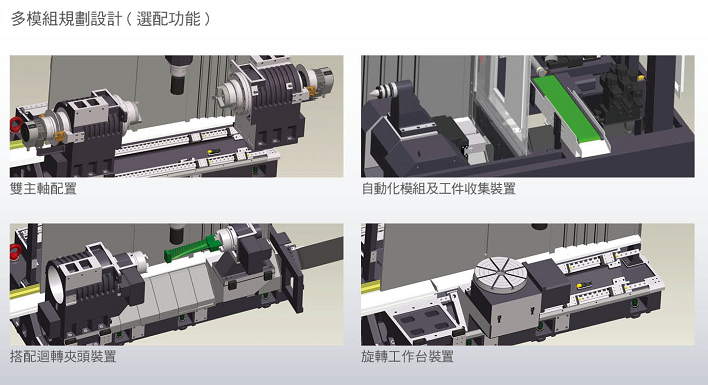 多模組規劃設計（選配功能）

雙主軸配置

自動化模組及工件收集裝置

搭配迴轉夾頭裝置

旋轉工作台裝置